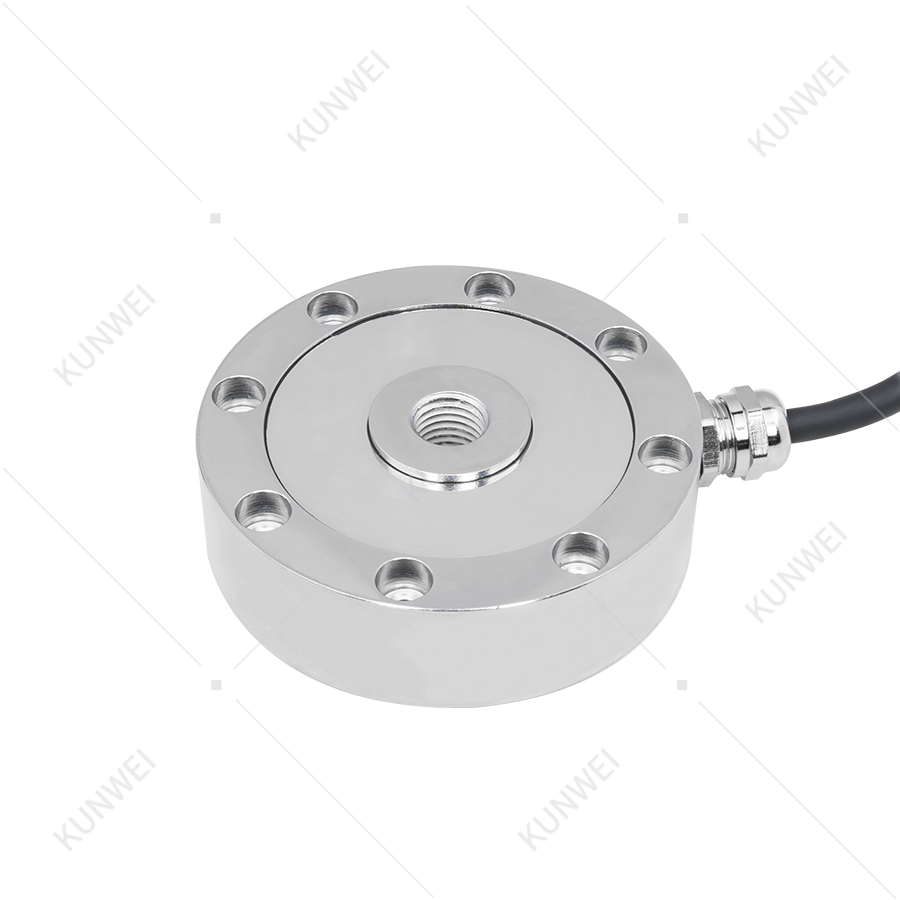 KUNWEI KUNWEI KUNWEI KUNWEI KUNWEI KUNWEI